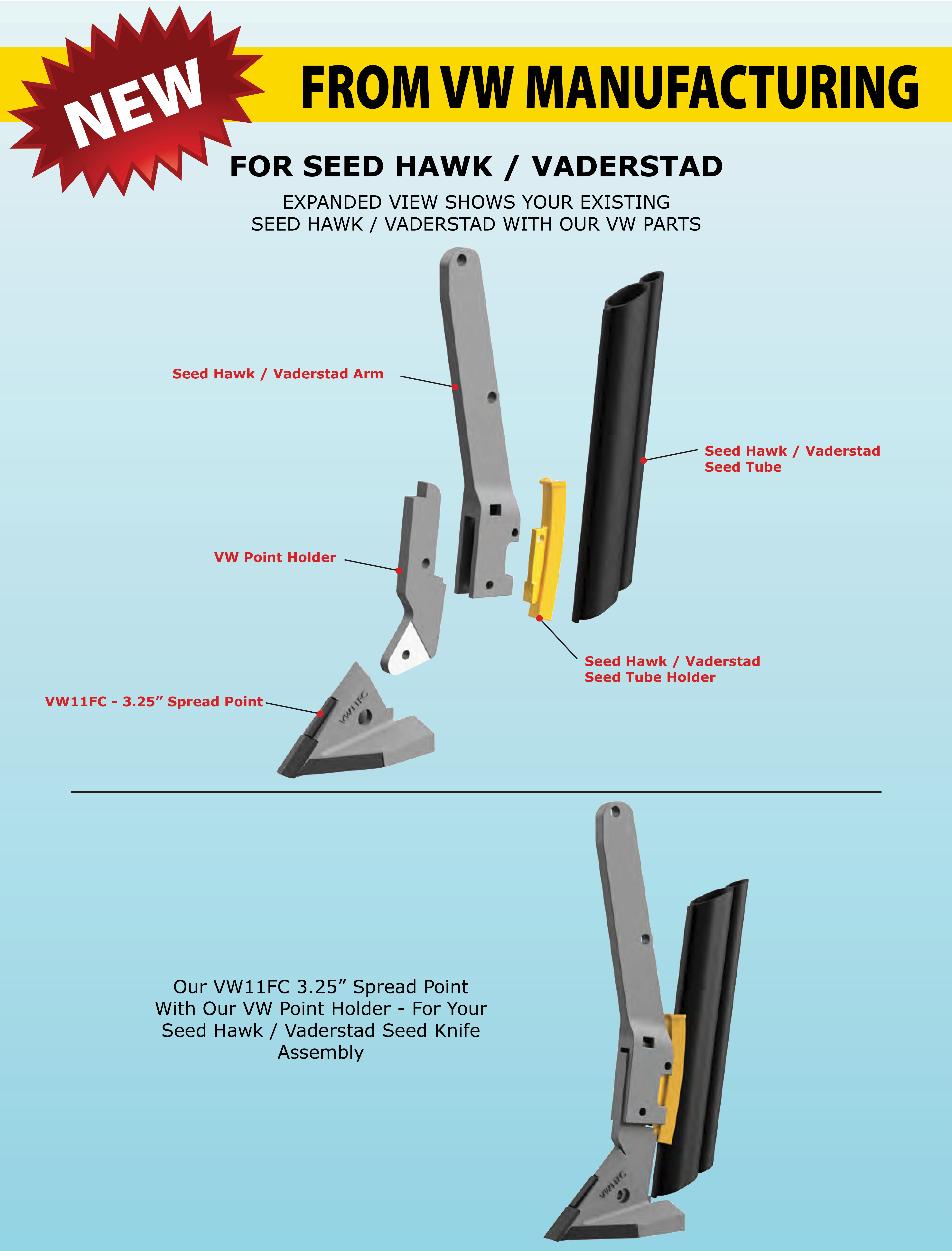 NEW

FROM VW MANUFACTURING

FOR SEED HAWK / VADERSTAD

EXPANDED VIEW SHOWS YOUR EXISTING SEED HAWK / VADERSTAD WITH OUR VW PARTS

Seed Hawk / Vaderstad Arm

Seed Hawk / Vaderstad Seed Tube

VW Point Holder

Seed Hawk / Vaderstad Seed Tube Holder

VW11FC - 3.25” Spread Point

VW11FC

Our VW11FC 3.25” Spread Point With Our VW Point Holder - For Your Seed Hawk / Vaderstad Seed Knife Assembly

VW11FC